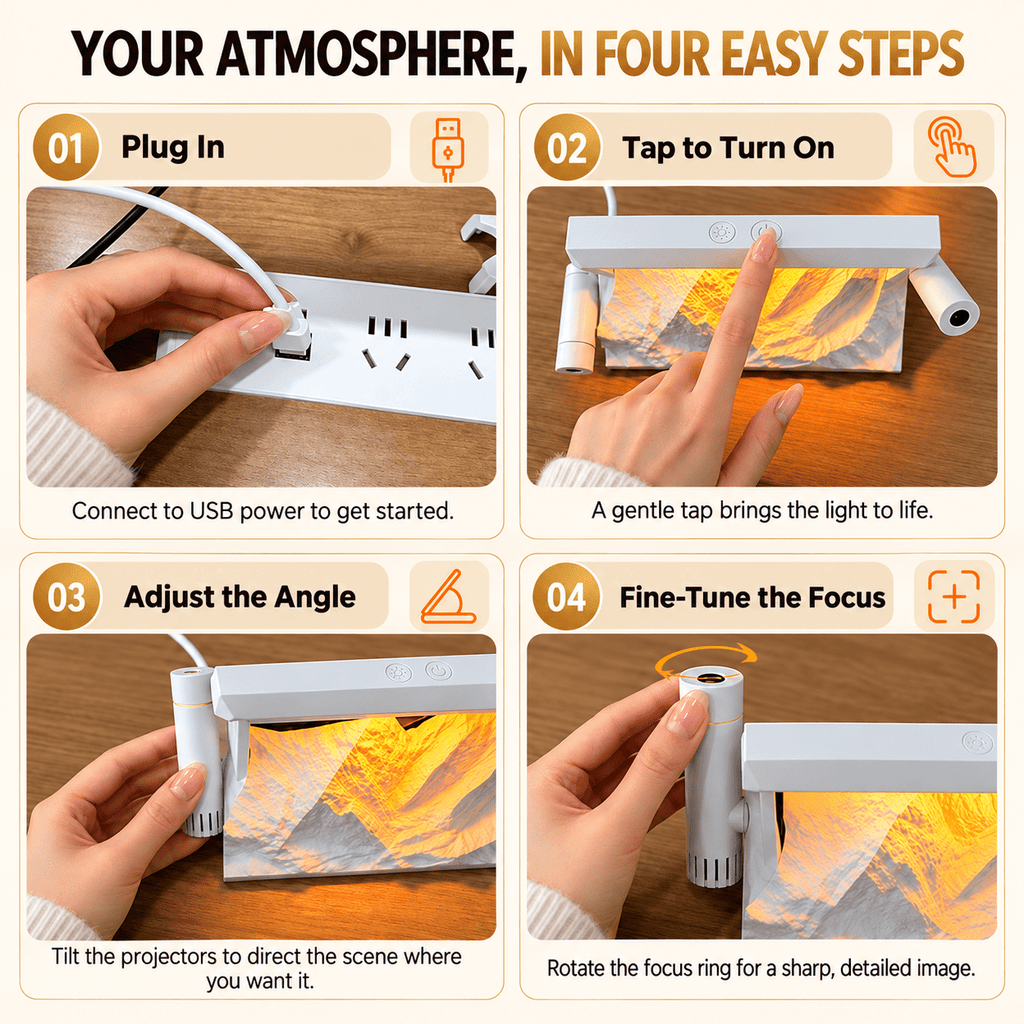 YOUR ATMOSPHERE, IN FOUR EASY STEPS

01 Plug In

Connect to USB power to get started.

02 Tap to Turn On

A gentle tap brings the light to life.

03 Adjust the Angle

Tilt the projectors to direct the scene where you want it.

04 Fine-Tune the Focus

Rotate the focus ring for a sharp, detailed image.